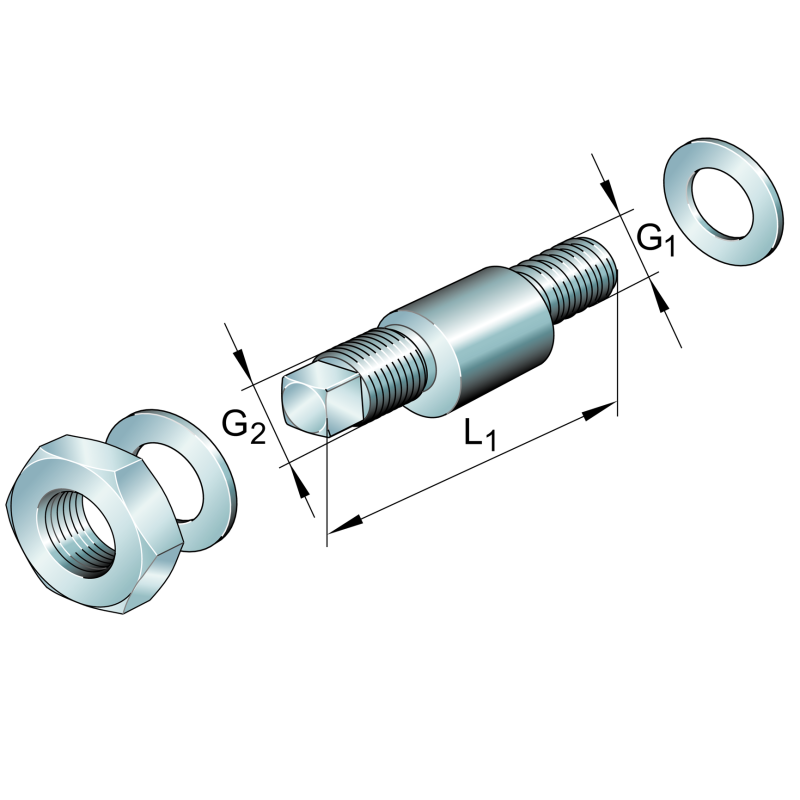 $G_1$

$G_2$

$L_1$