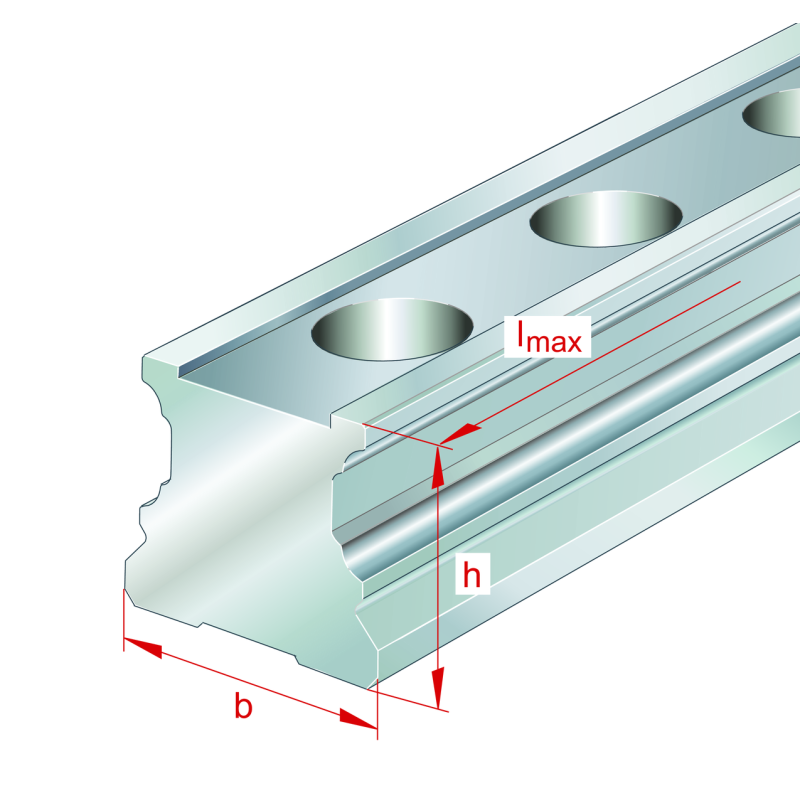 $l_{max}$

h

b