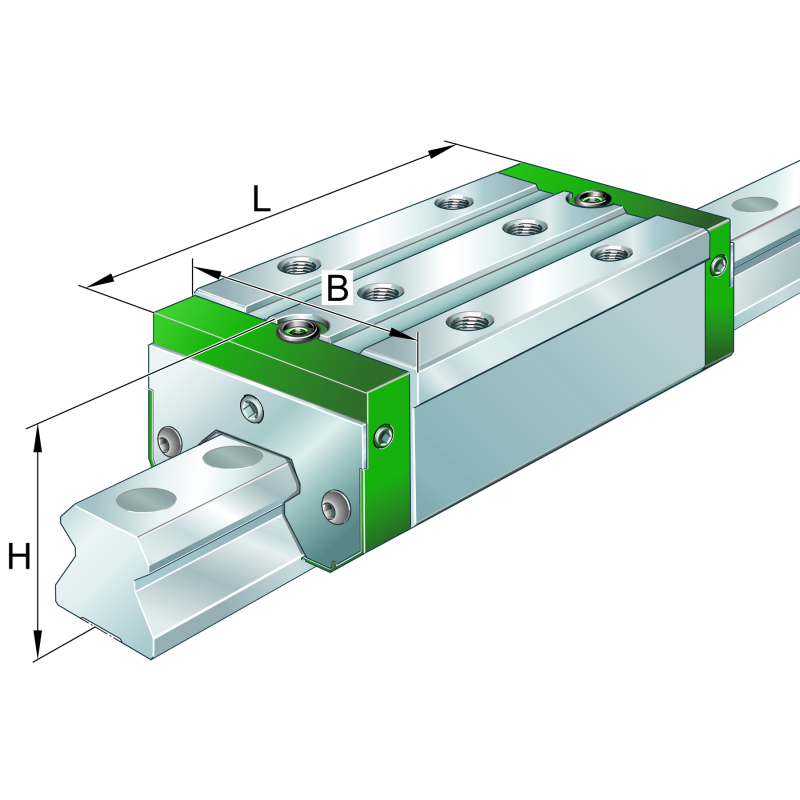 L
B
H