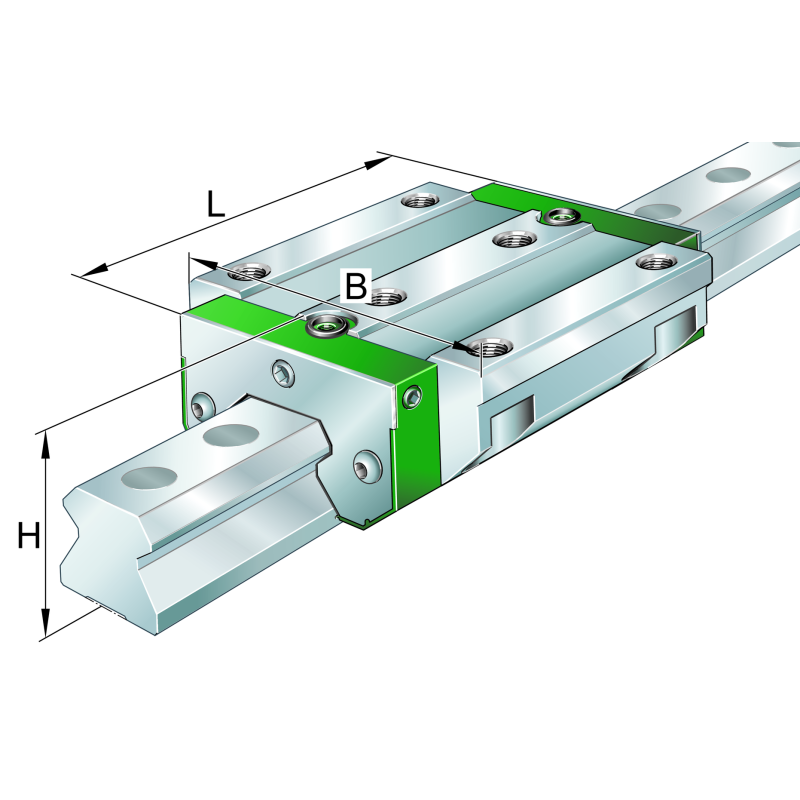 L
B
H