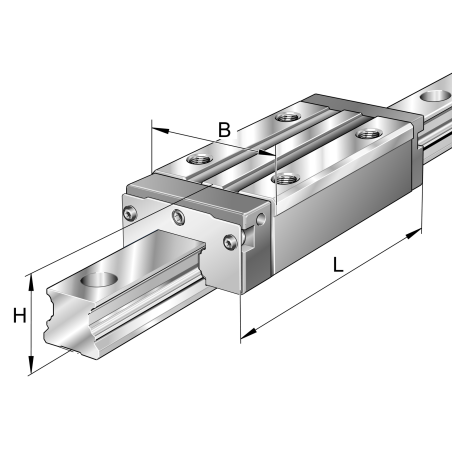 B
L
H