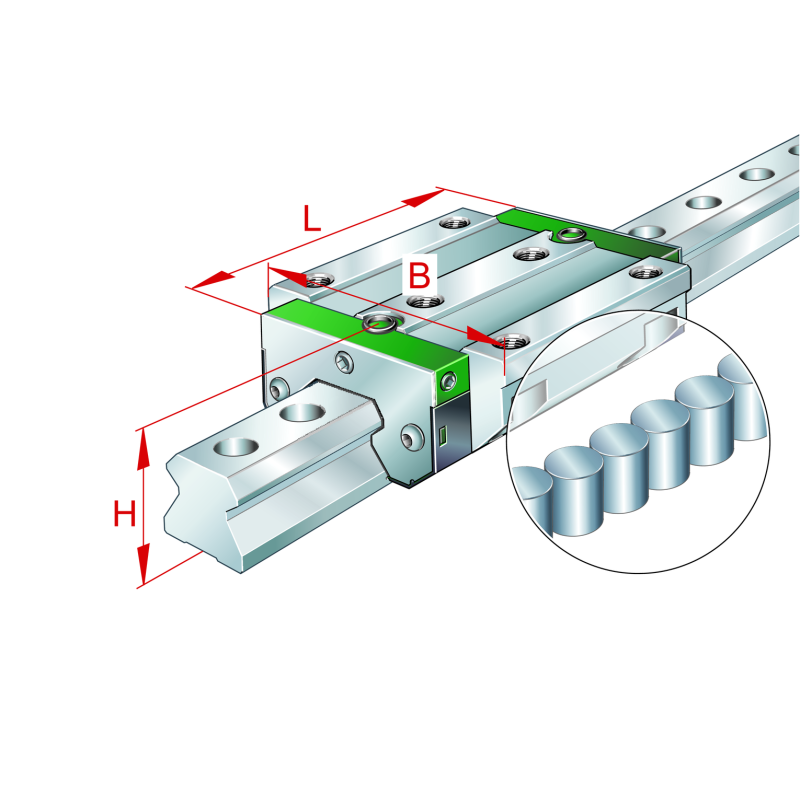 L
B
H