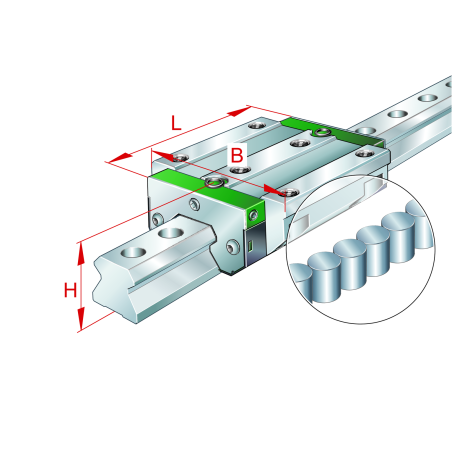 L
B
H