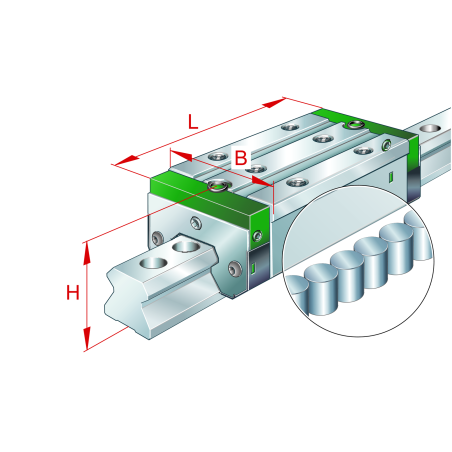 L
B
H