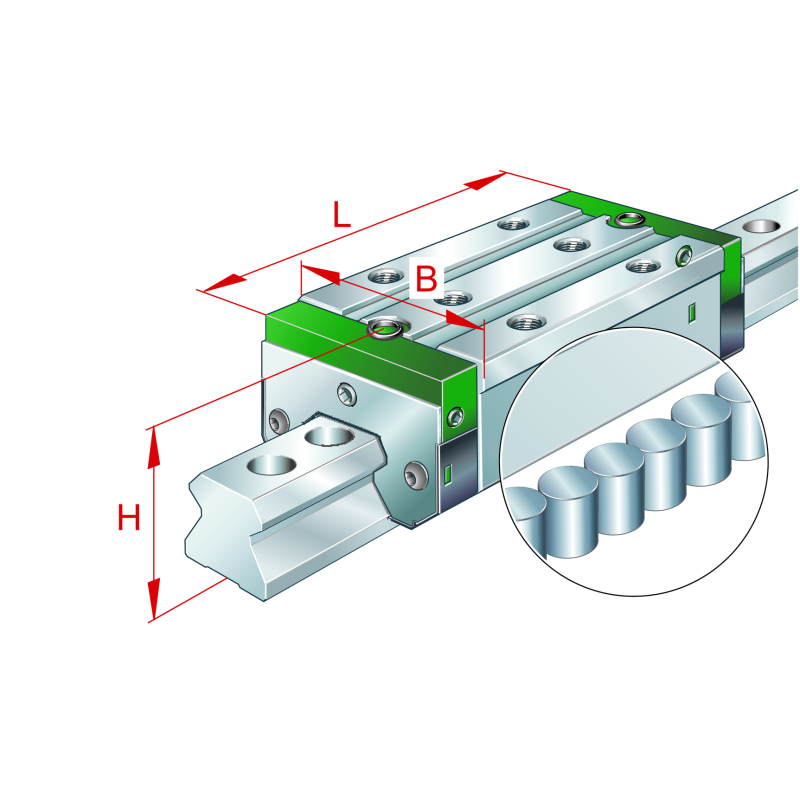 L
B
H