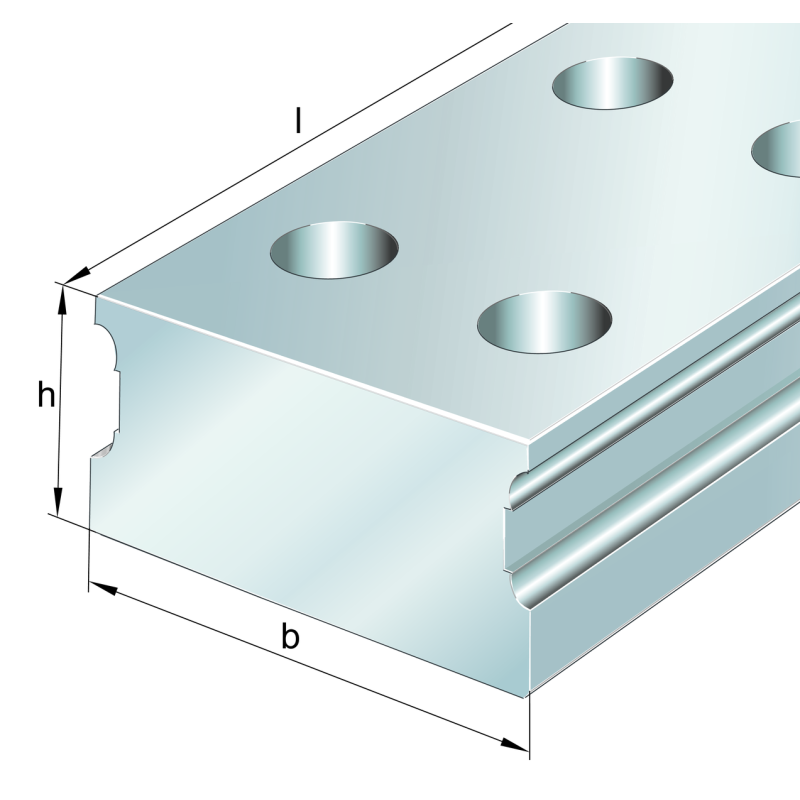 l

h

b