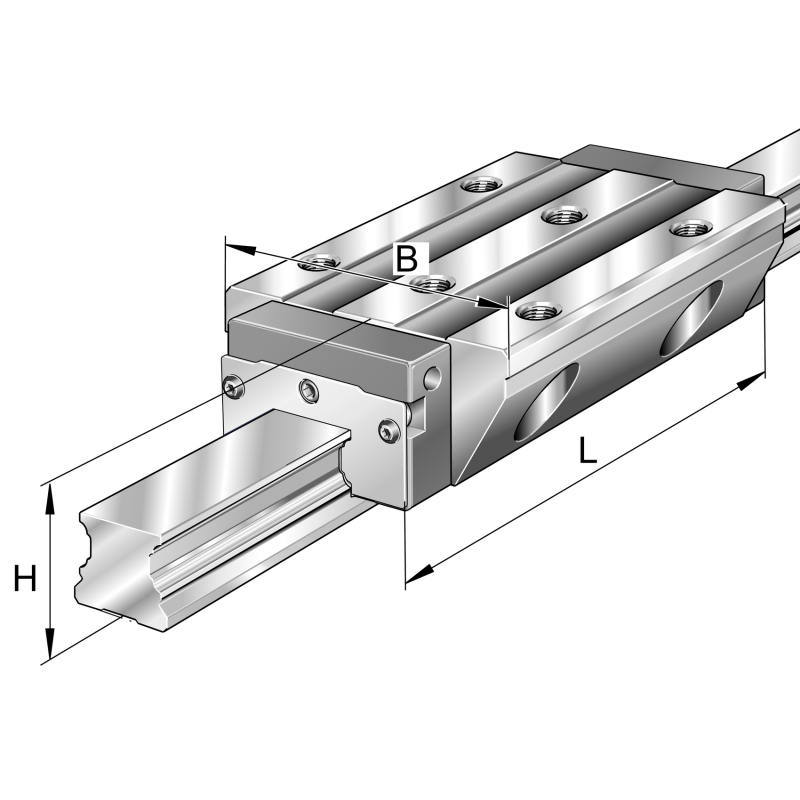 B
L
H