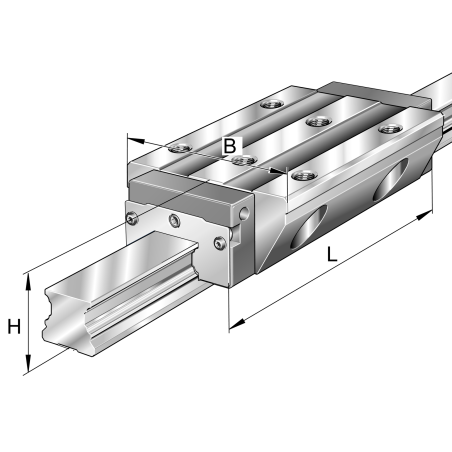 B
L
H