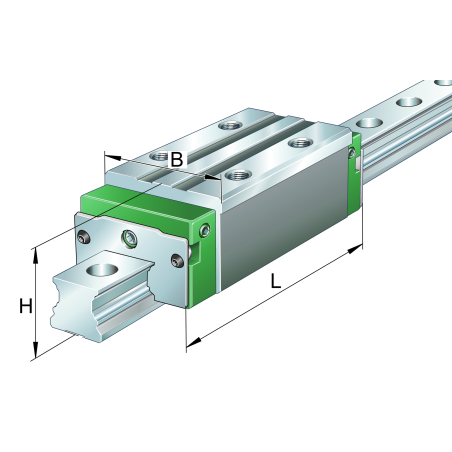 B
H
L