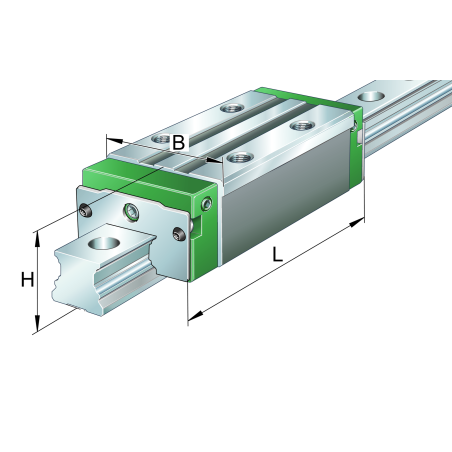 B
H
L