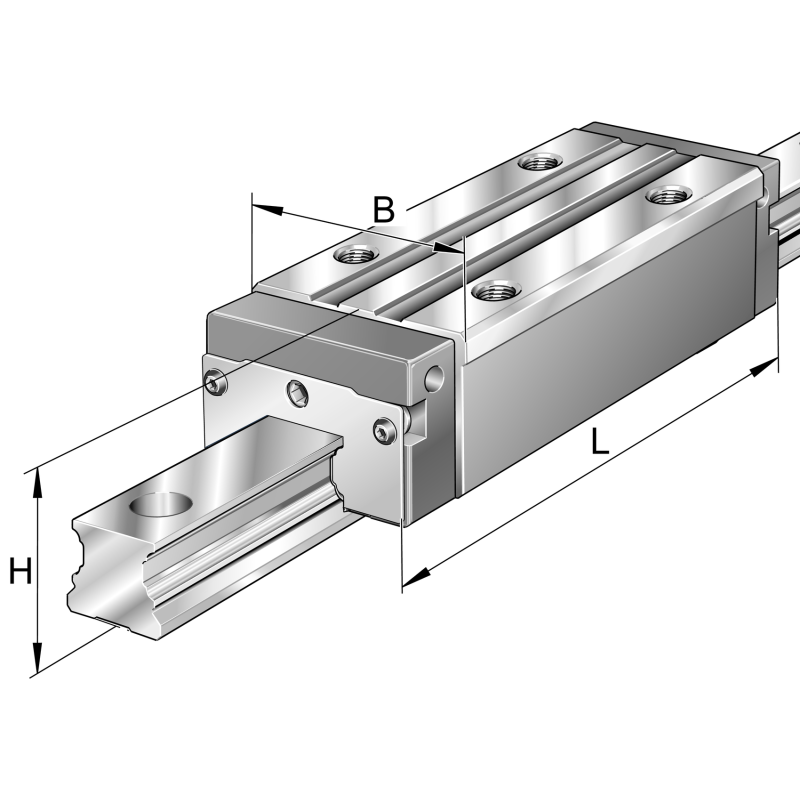 B
L
H