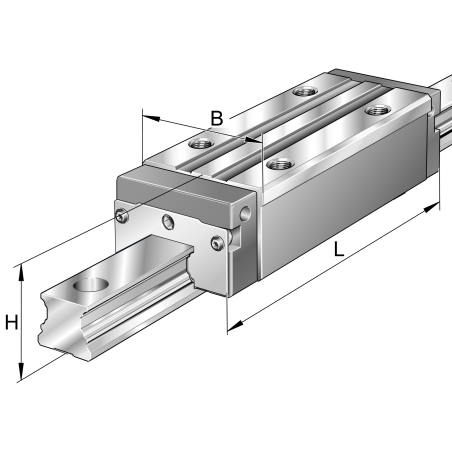 B
L
H