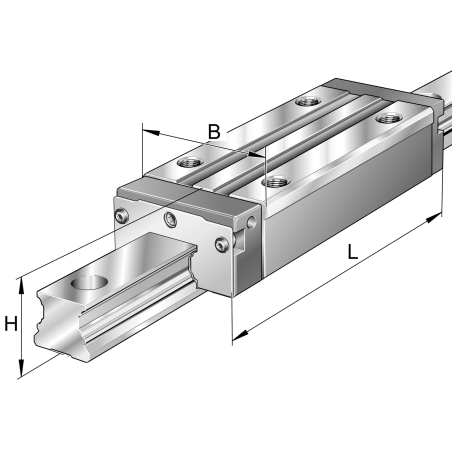 B
L
H