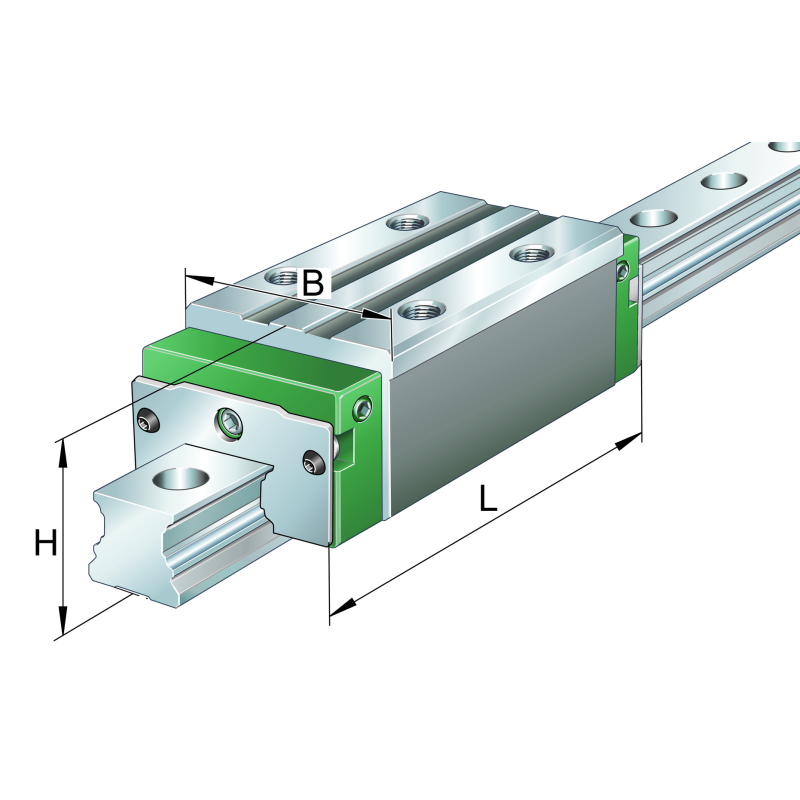 B
H
L