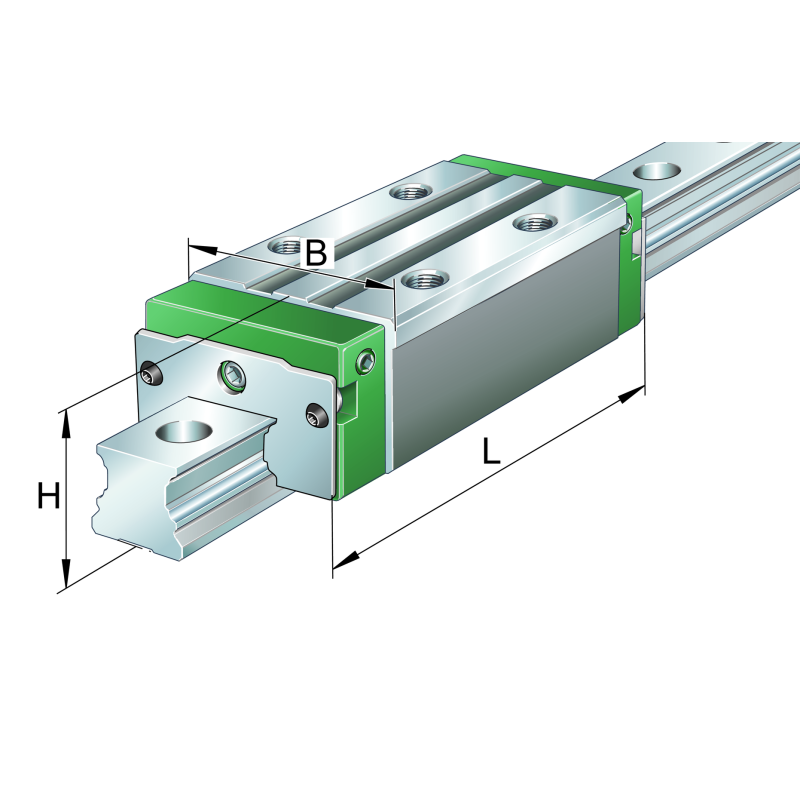 B

H

L