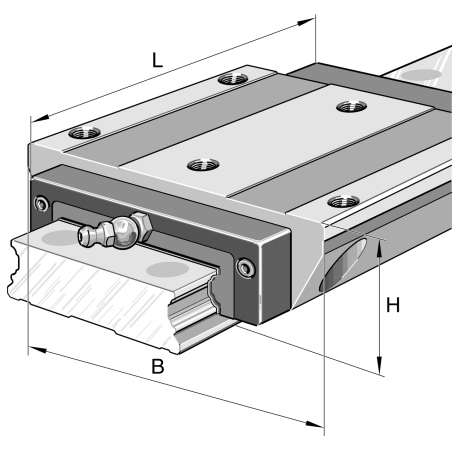 L
H
B