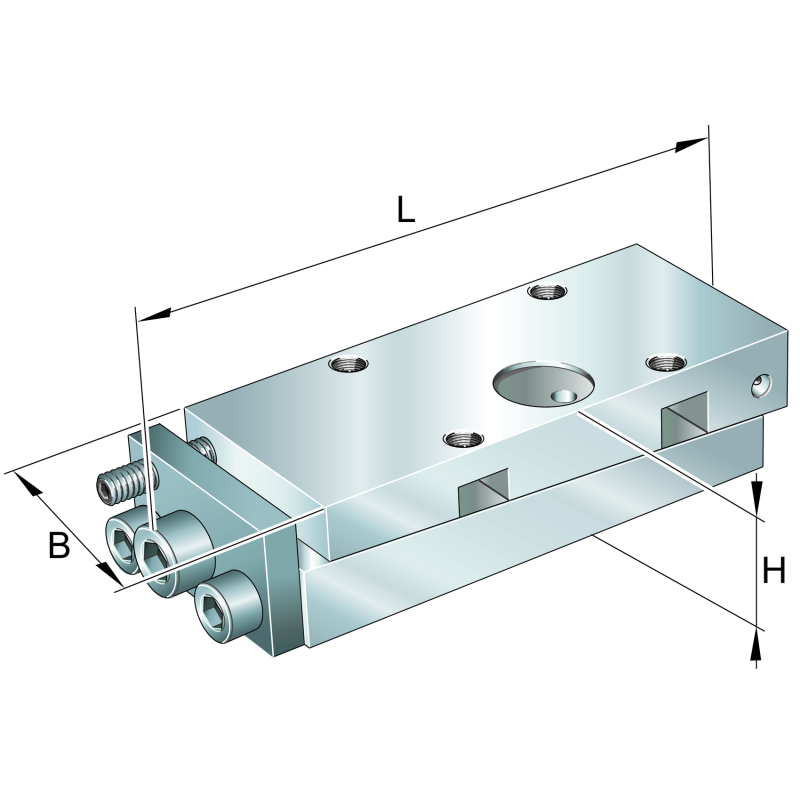 L
B
H