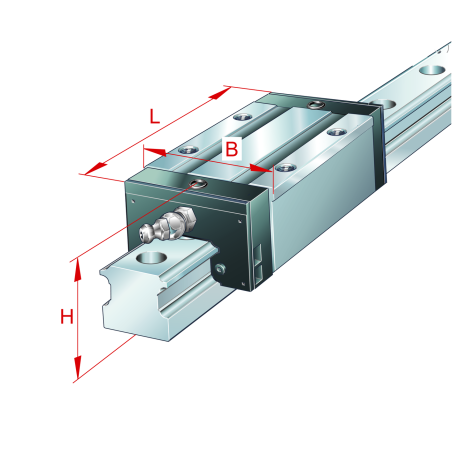 L
B
H