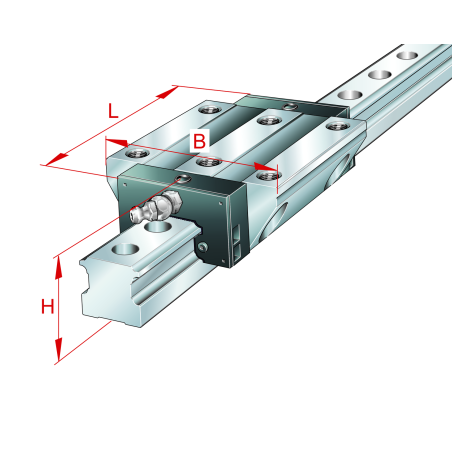 L
B
H