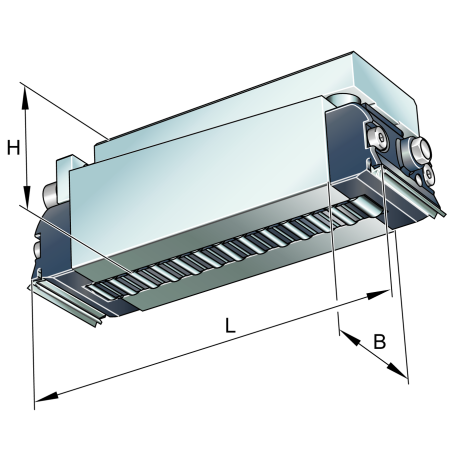 H
L
B