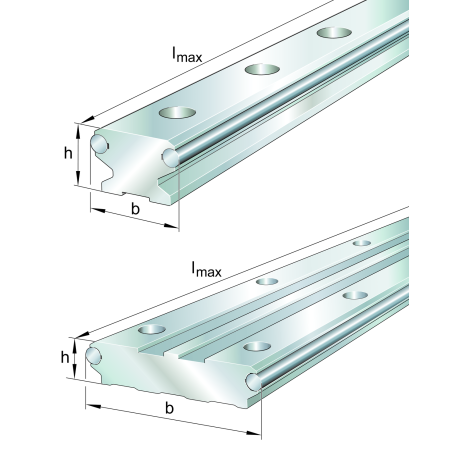 $l_{max}$

h

b

$l_{max}$

h

b