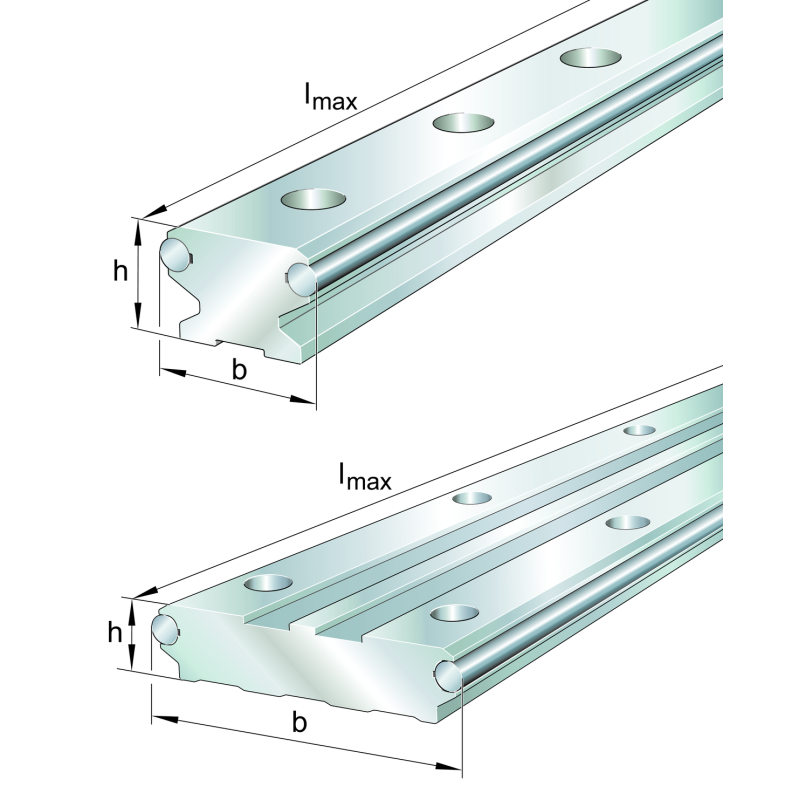 $l_{max}$

h

b

$l_{max}$

h

b