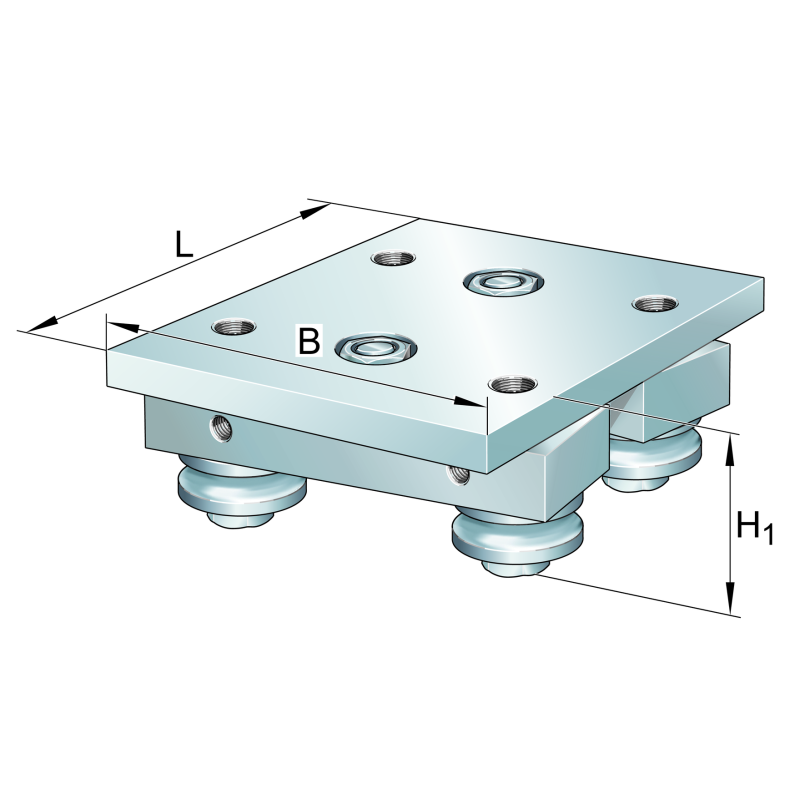 L
B
$H_1$