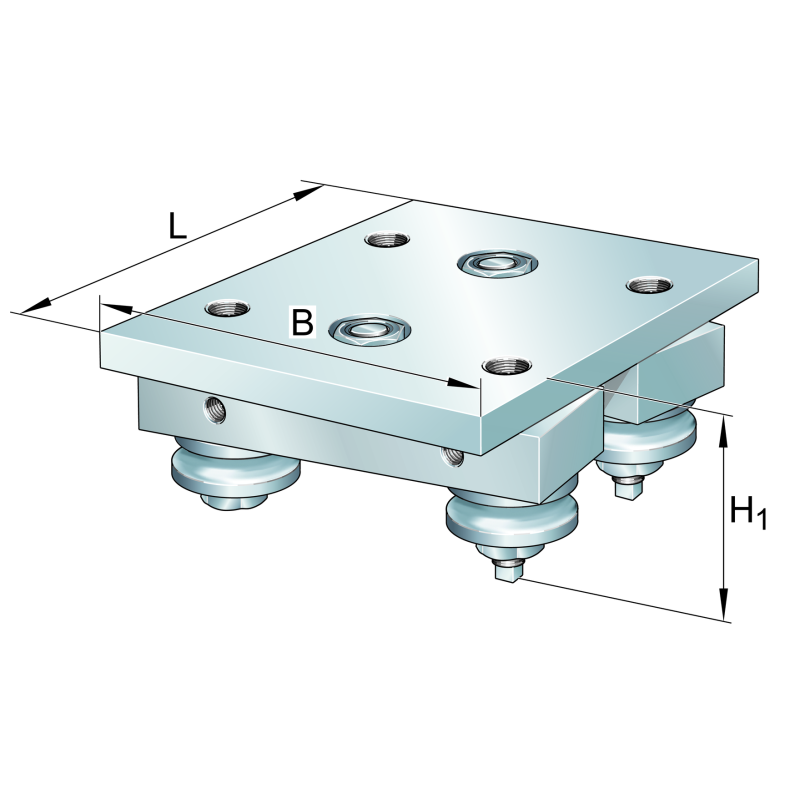 L
B
$H_1$