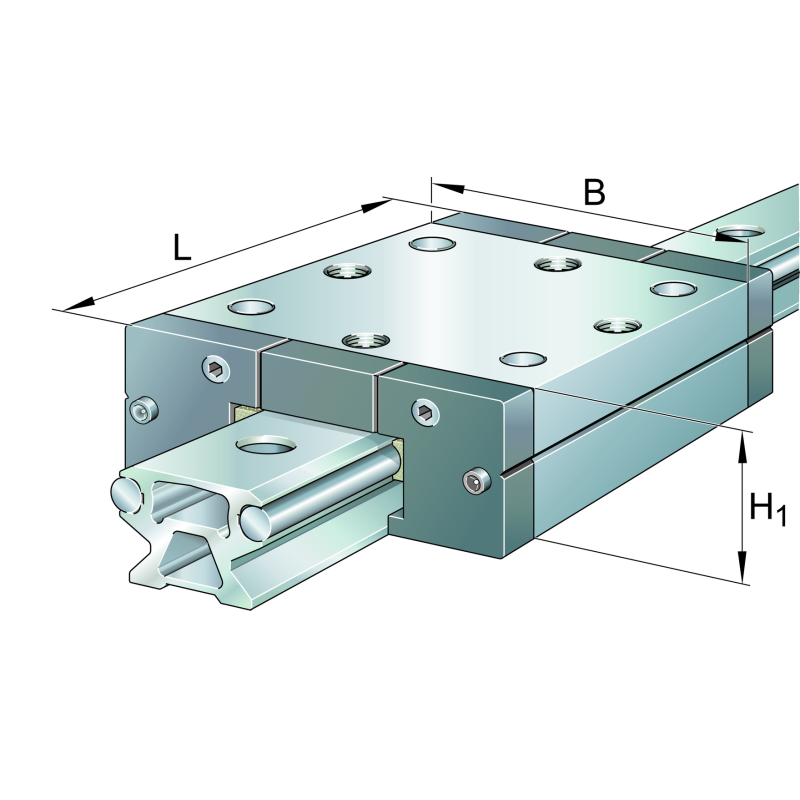 L

B

$H_1$