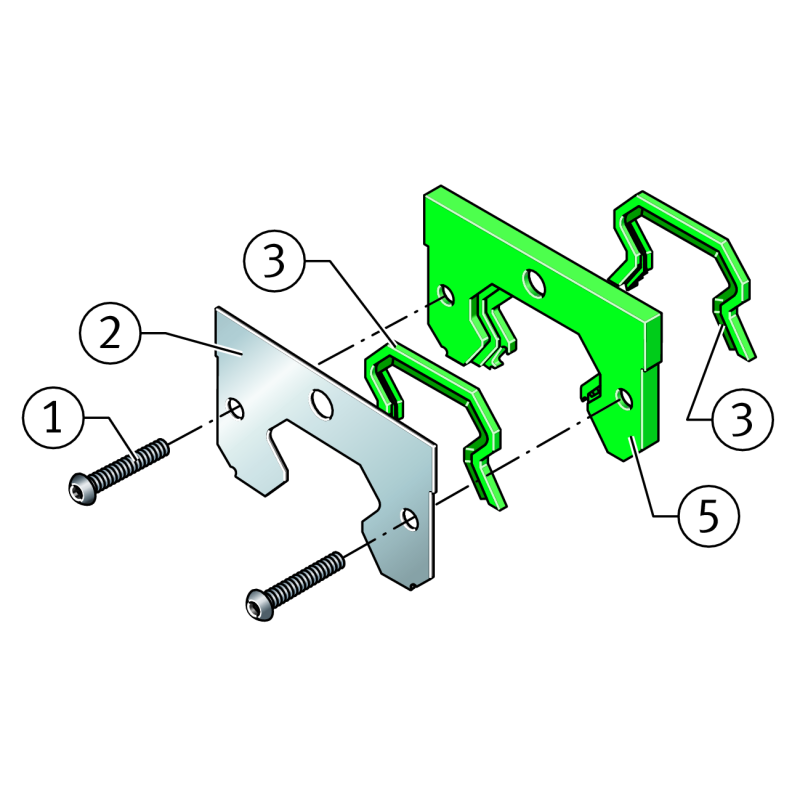 3
2
1
3
5