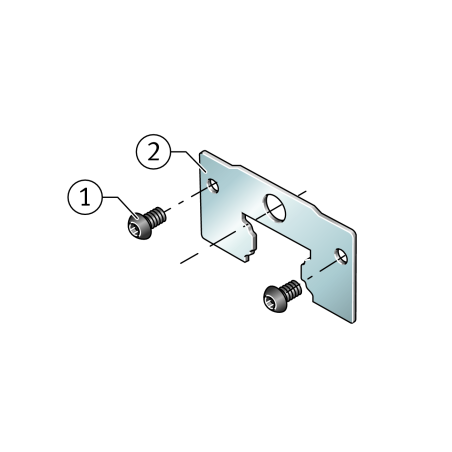 2
1