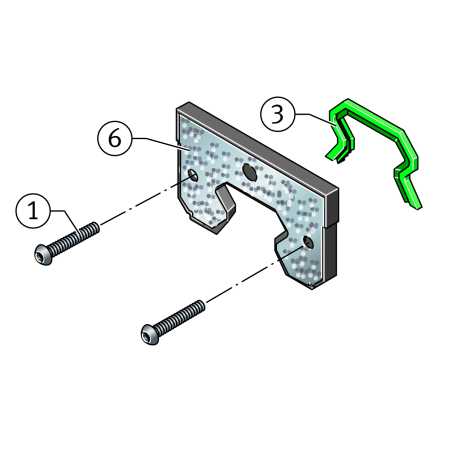 3
6
1