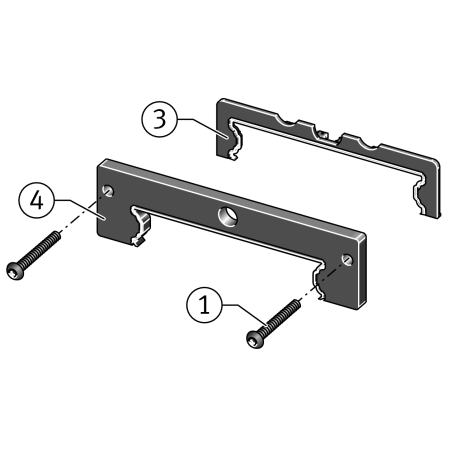 3
4
1