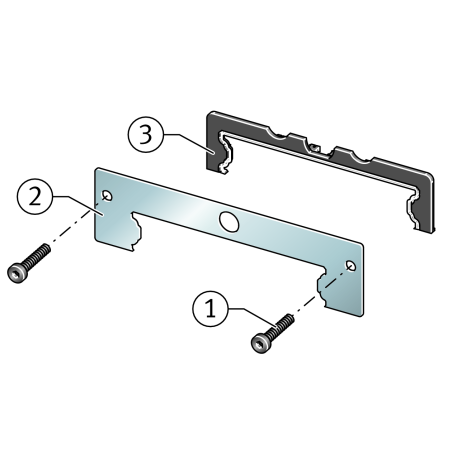 3

2

1