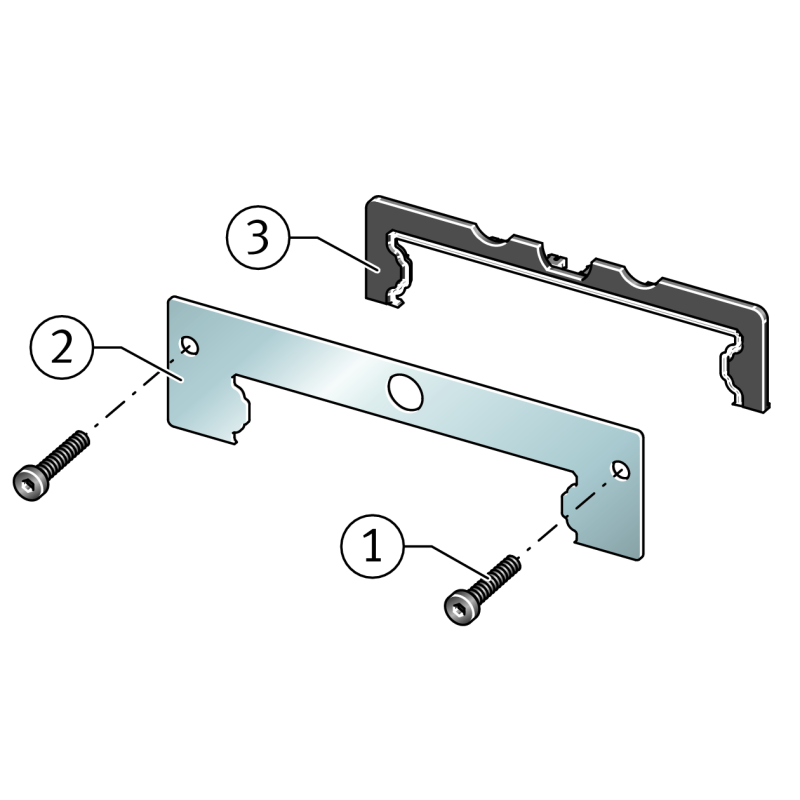 3
2
1