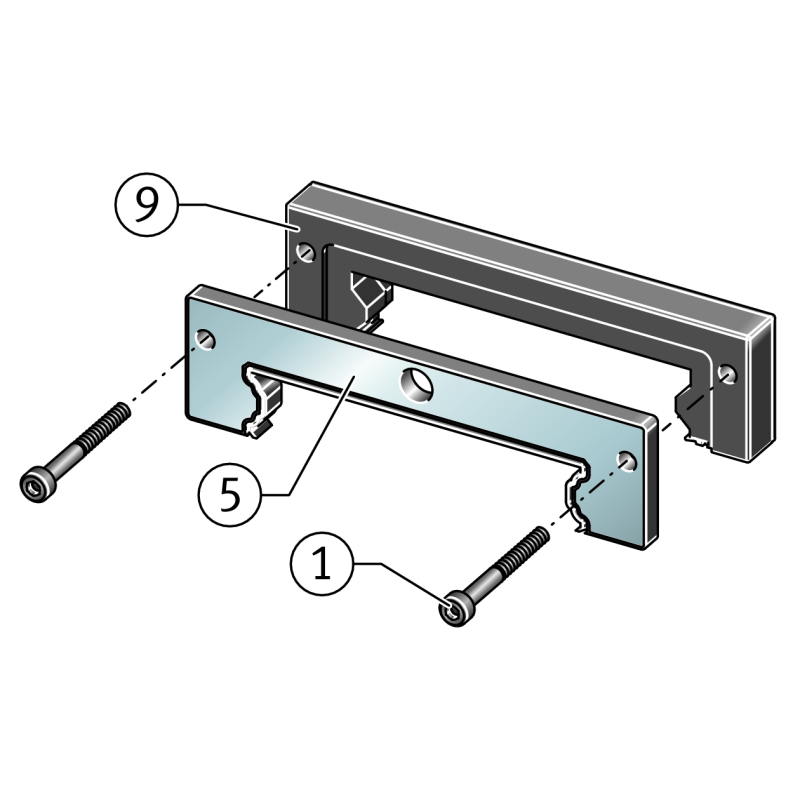 9
5
1