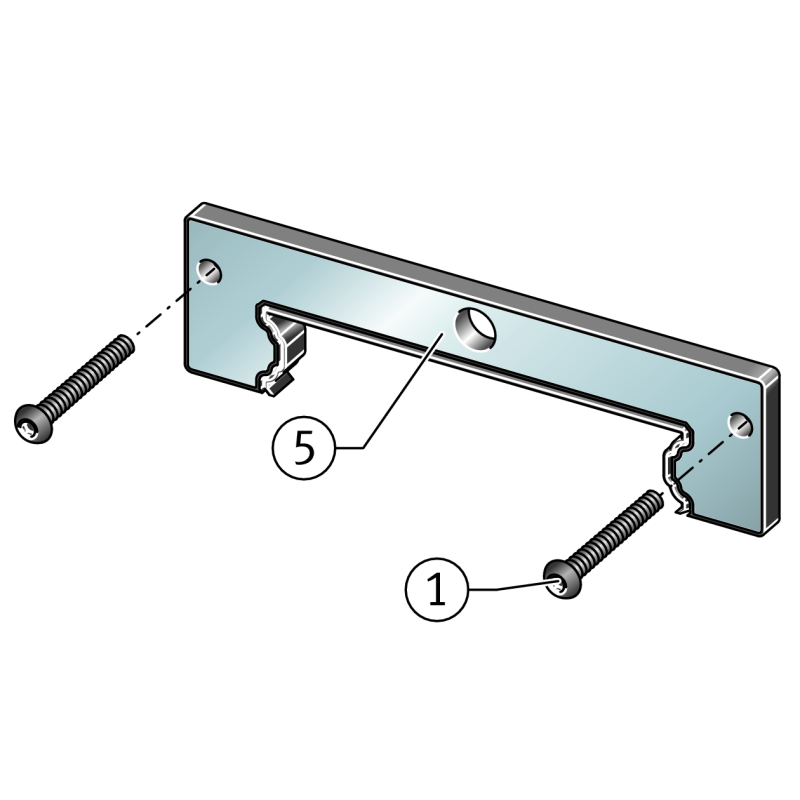 5

1