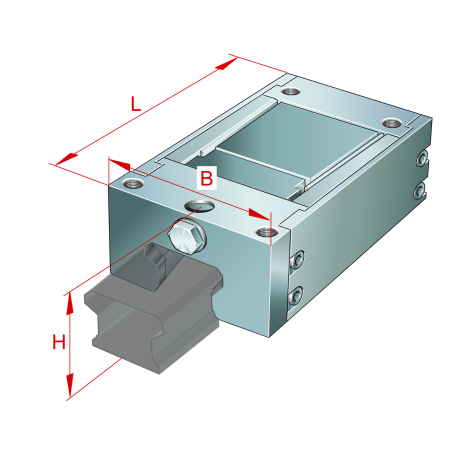 L
B
H