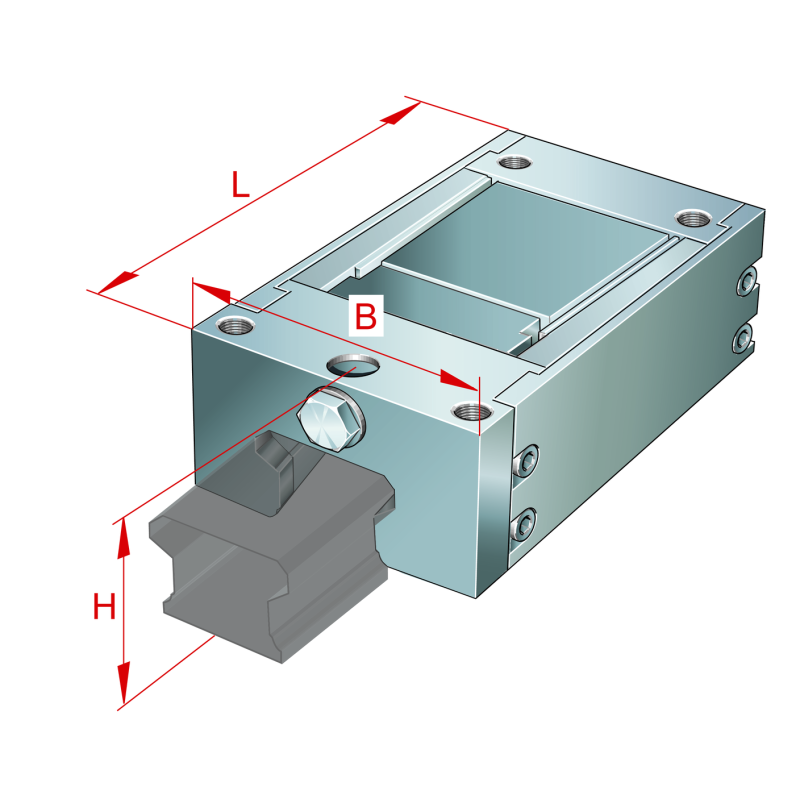 L
B
H