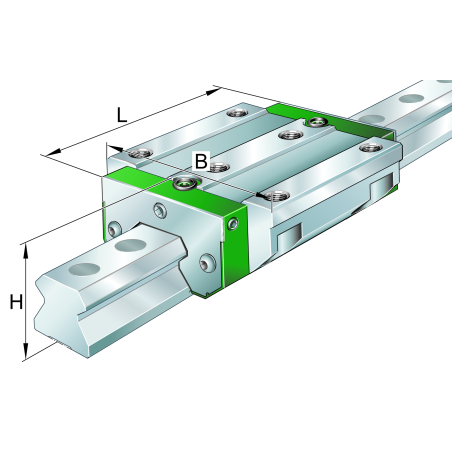 L
B
H