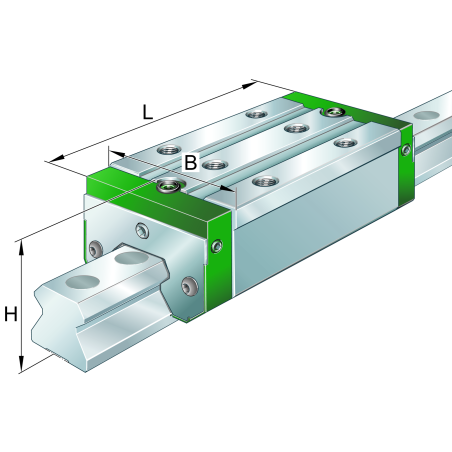 L
B
H