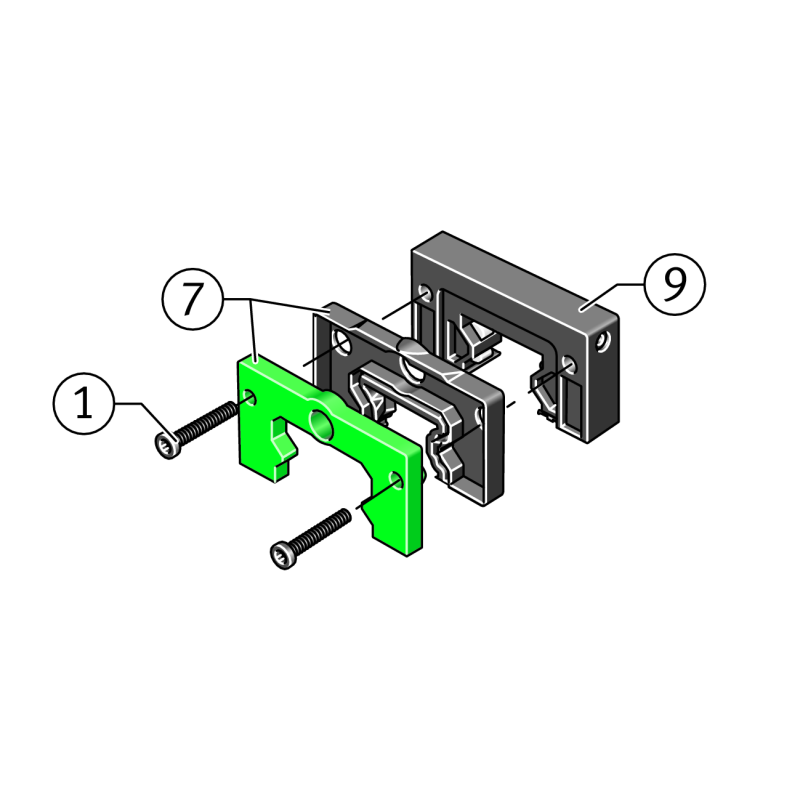 7
9
1